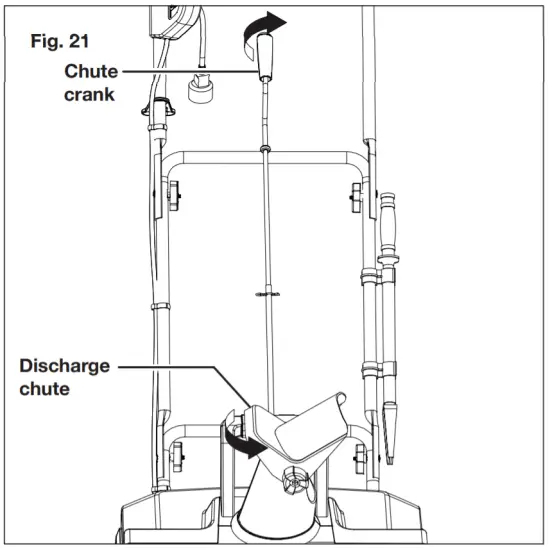 Fig. 21

Chute crank

Discharge chute