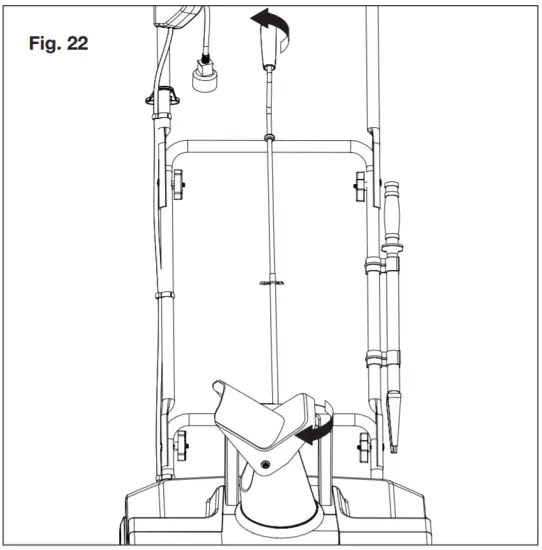 Fig. 22