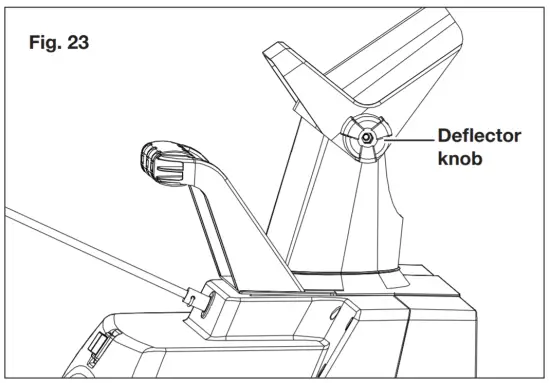 Fig. 23

Deflector knob