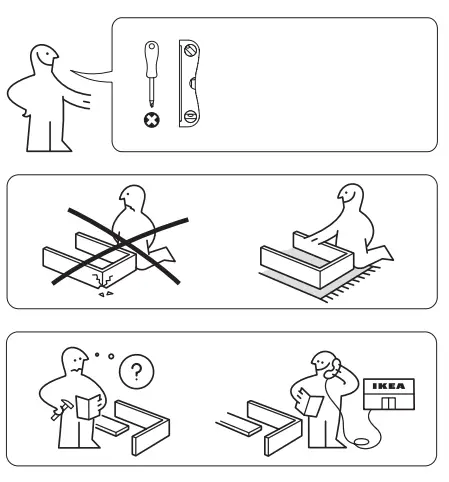 ?

IKEA