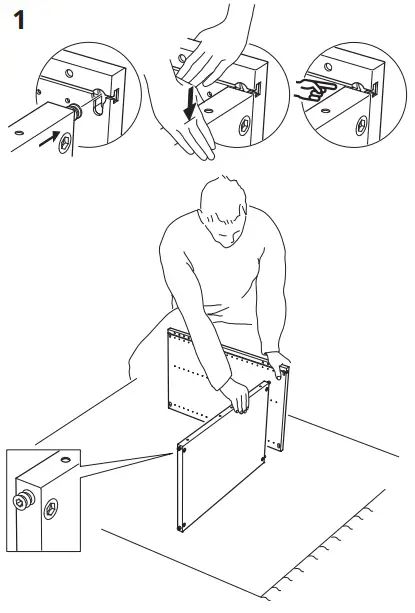 1