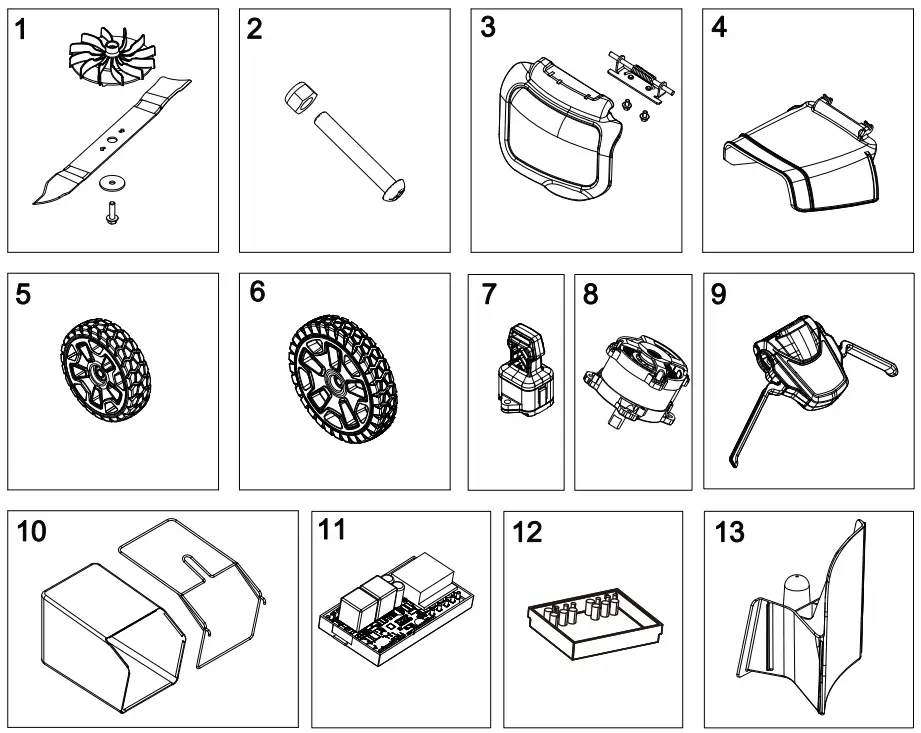 1

2

3

4

5

6

7

8

9

10

11

12

13