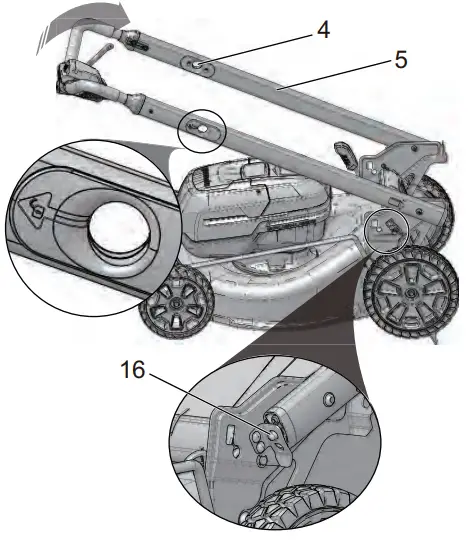 4
5
16