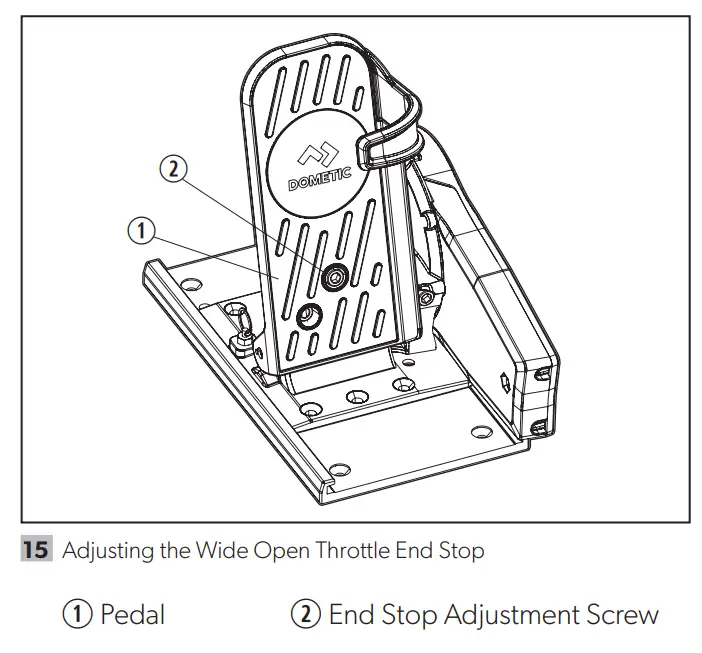 ②
①
DOMETIC

15 Adjusting the Wide Open Throttle End Stop

① Pedal ② End Stop Adjustment Screw