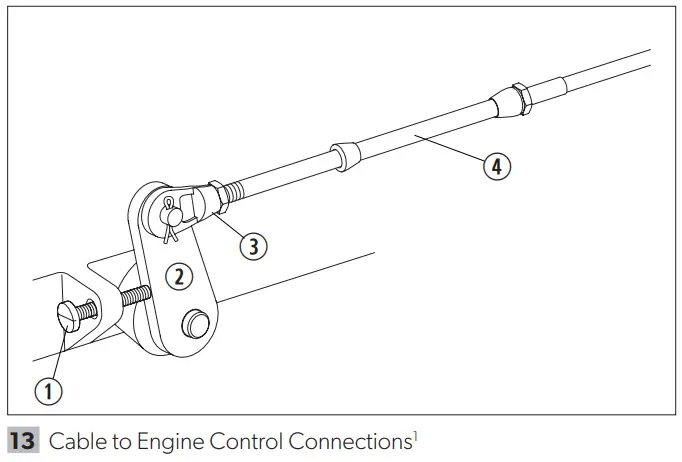 4

3

2

1

13 Cable to Engine Control Connections$^1$