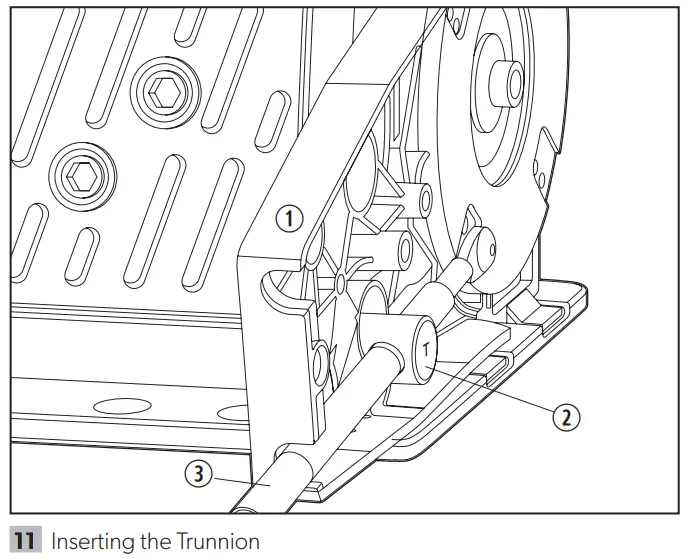 1

1

2

3

11 Inserting the Trunnion