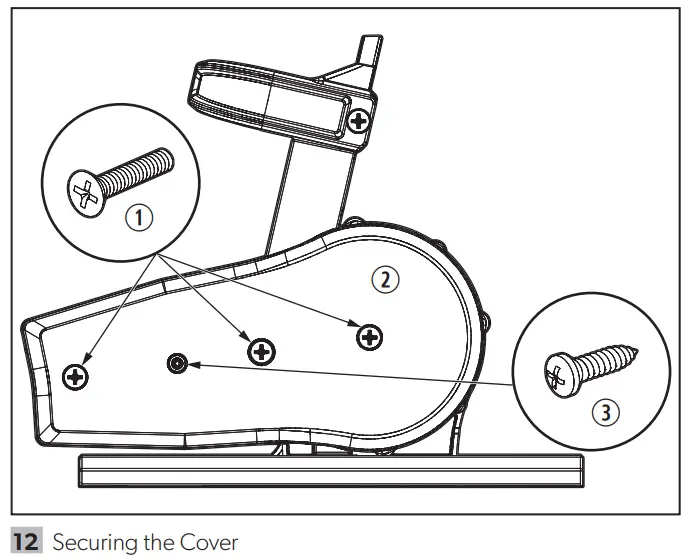 ①

②

③

12 Securing the Cover