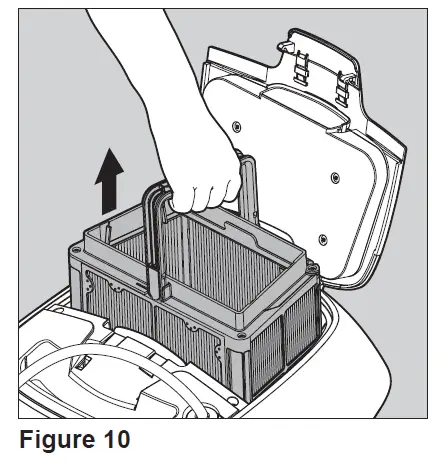 Figure 10