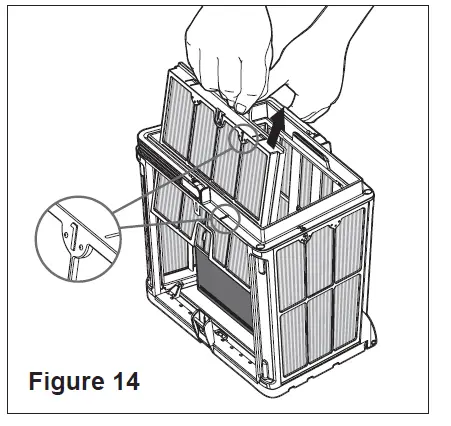 Figure 14