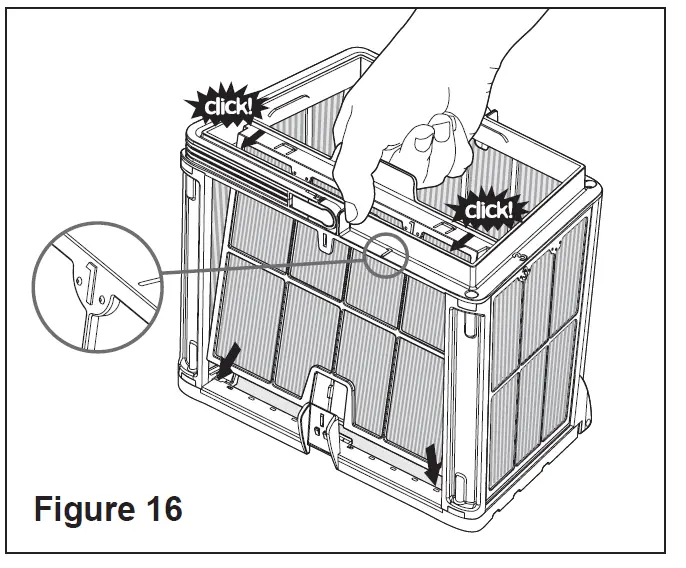 click!

click!

Figure 16