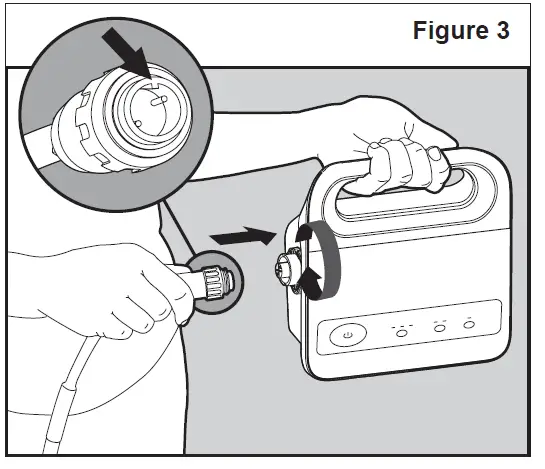 Figure 3