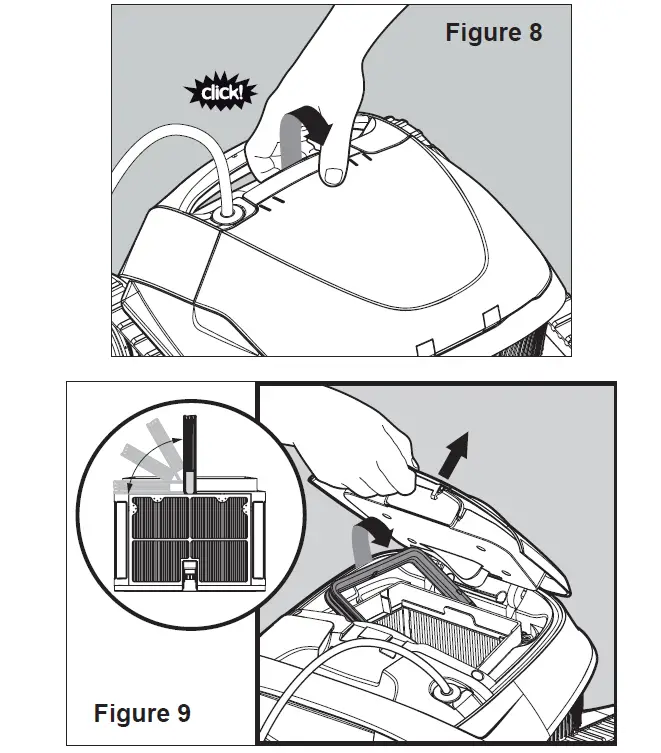 Figure 8

click!

Figure 9