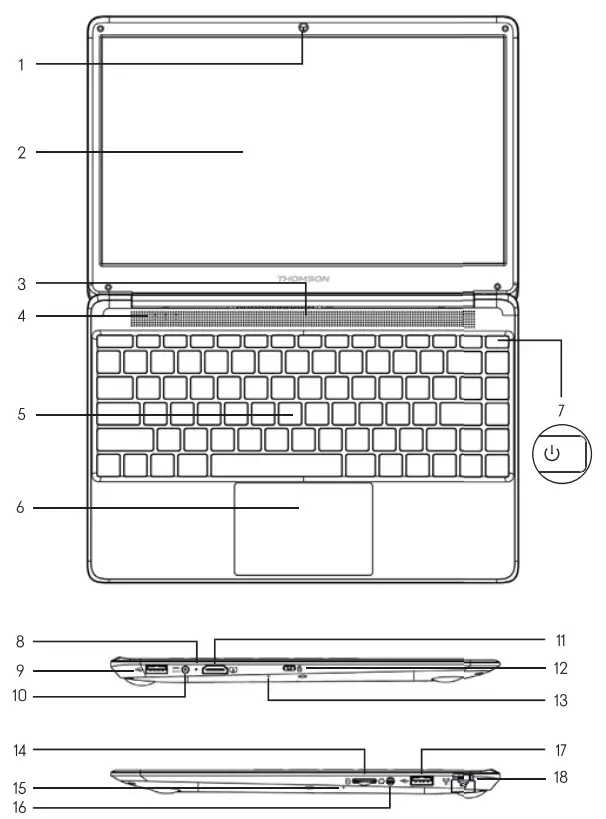 1
2
THOMSON
3
4
5
6
7
8
9
10
11
12
13
14
15
16
17
18