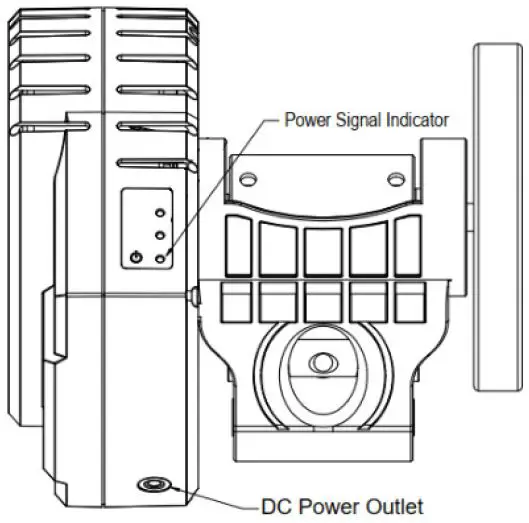 Power Signal Indicator

DC Power Outlet