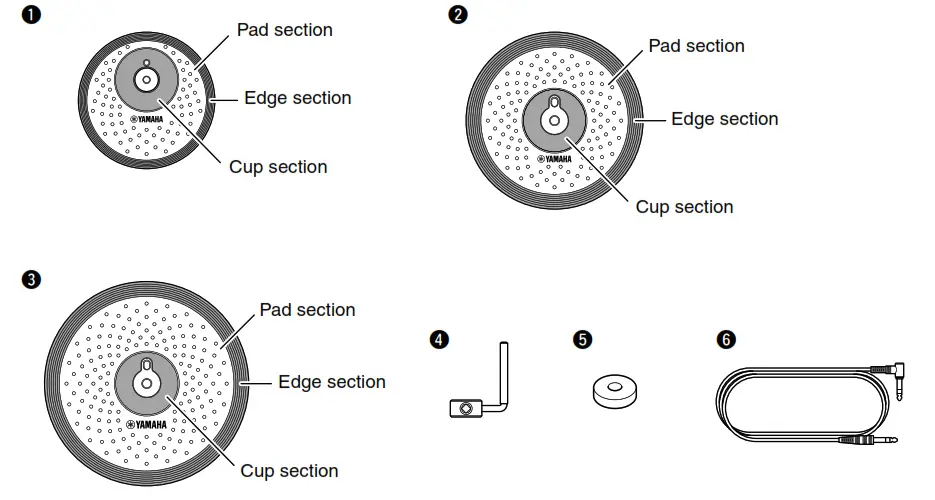 ❶
Pad section
Edge section
Cup section
YAMAHA

❷
Pad section
Edge section
Cup section
YAMAHA

❸
Pad section
Edge section
Cup section
YAMAHA

❹

❺

❻