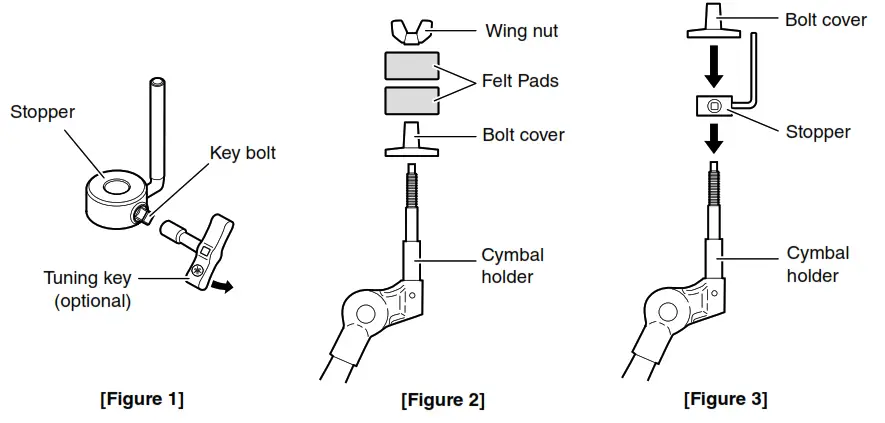 Stopper
Key bolt
Tuning key (optional)
[Figure 1]

Wing nut
Felt Pads
Bolt cover
Cymbal holder
[Figure 2]

Bolt cover
Stopper
Cymbal holder
[Figure 3]