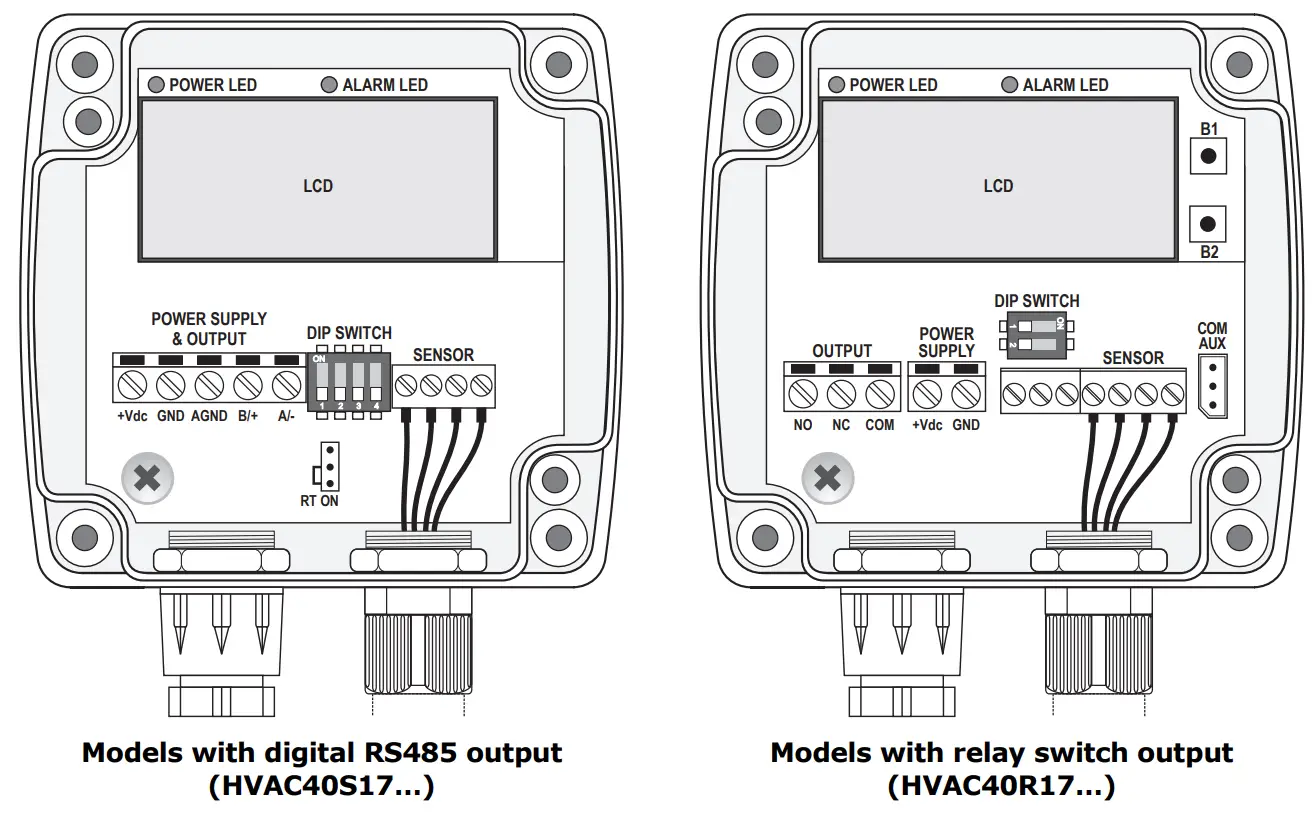 POWER LED ALARM LED

LCD

POWER SUPPLY & OUTPUT

DIP SWITCH

ON

1 2 3 4

SENSOR

+Vdc GND AGND B/+ A/-

RT ON

Models with digital RS485 output (HVAC40S17...)

POWER LED ALARM LED

LCD

B1

B2

DIP SWITCH

ON

1 2

OUTPUT

POWER SUPPLY

SENSOR

COM AUX

NO NC COM

+Vdc GND

Models with relay switch output (HVAC40R17...)