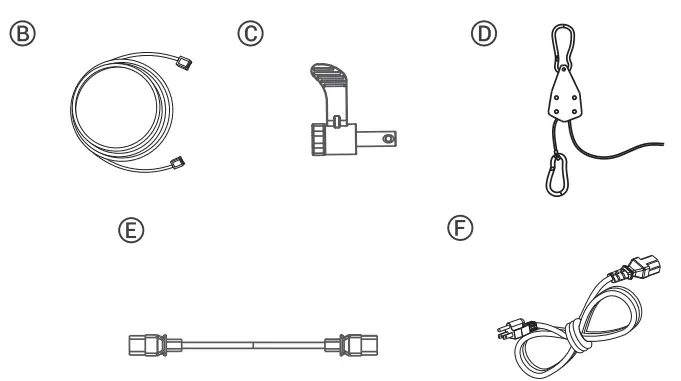 B
C
D
E
F