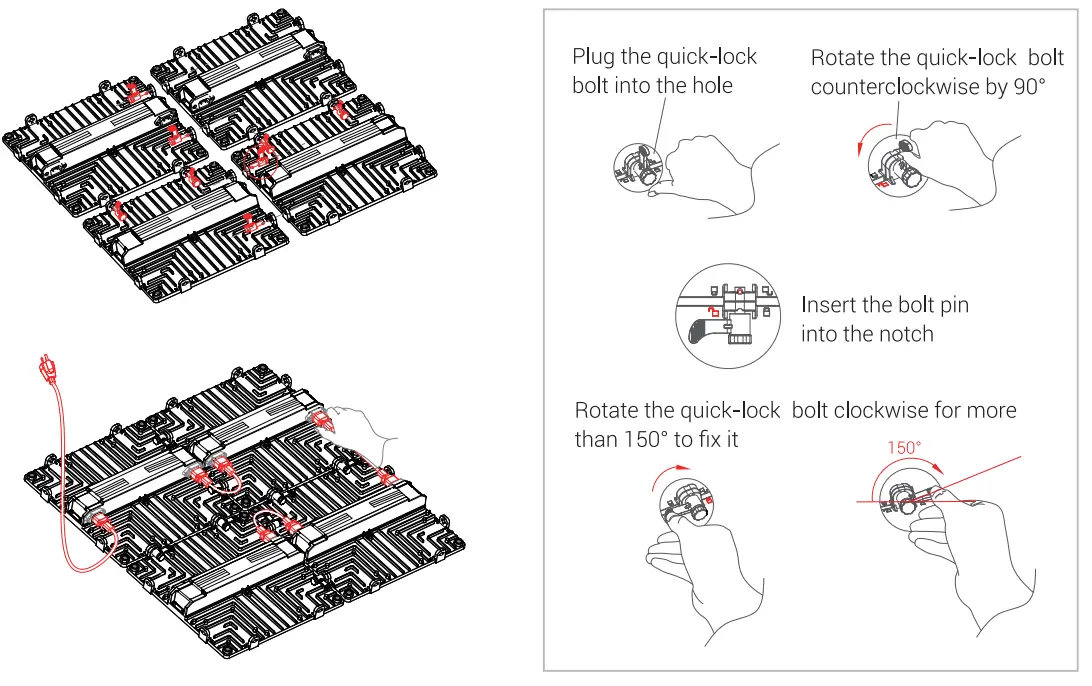 Plug the quick-lock bolt into the hole

Rotate the quick-lock bolt counterclockwise by 90°

Insert the bolt pin into the notch

Rotate the quick-lock bolt clockwise for more than 150° to fix it

150°