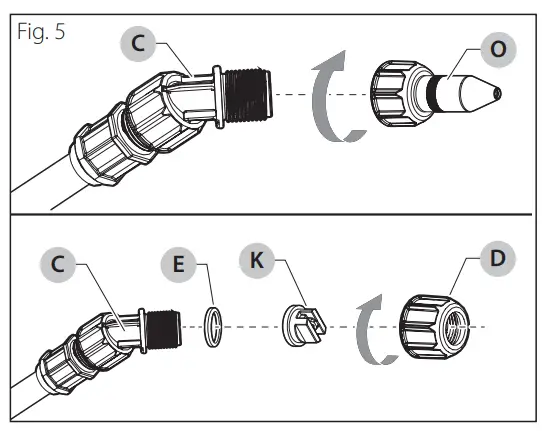 Fig. 5

C

O

C

E

K

D