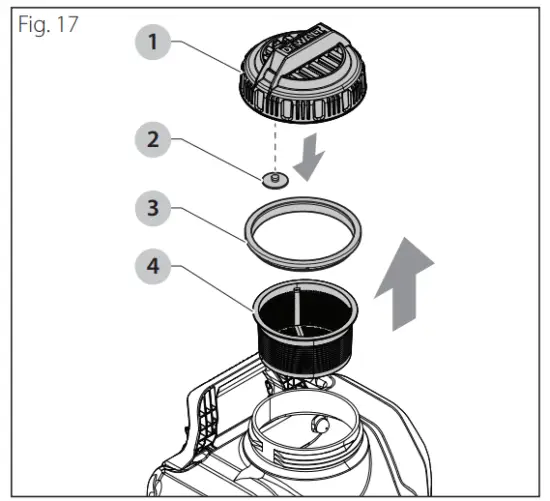 Fig. 17

1

DEWALT

2

3

4