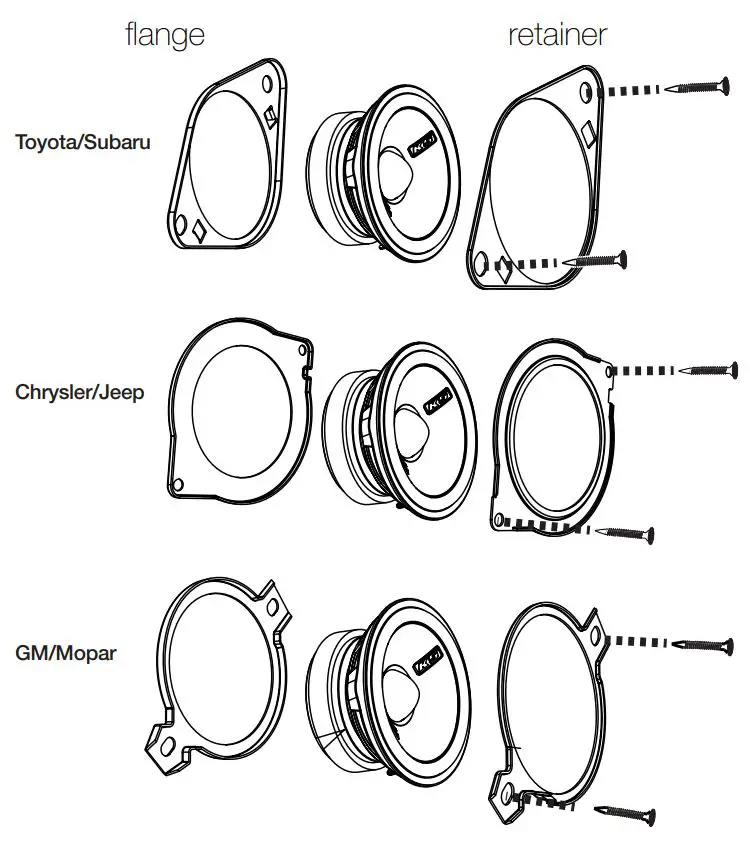 flange

retainer

Toyota/Subaru

Chrysler/Jeep

GM/Mopar