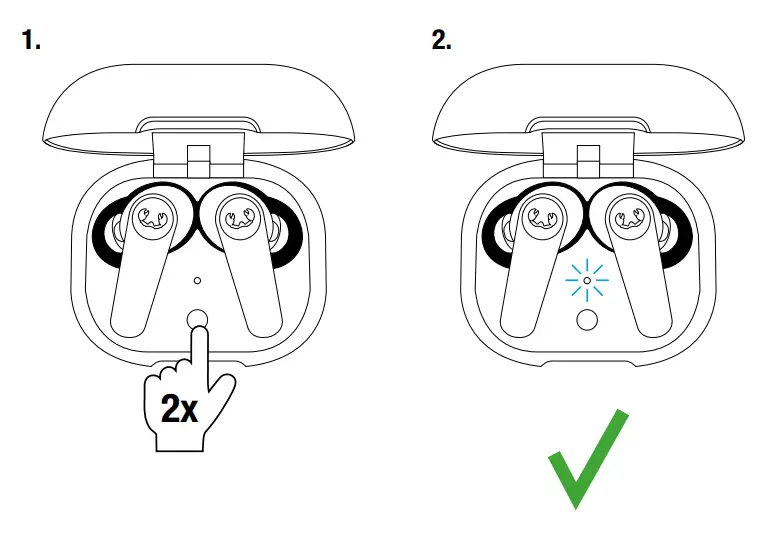 1.

2x

2.