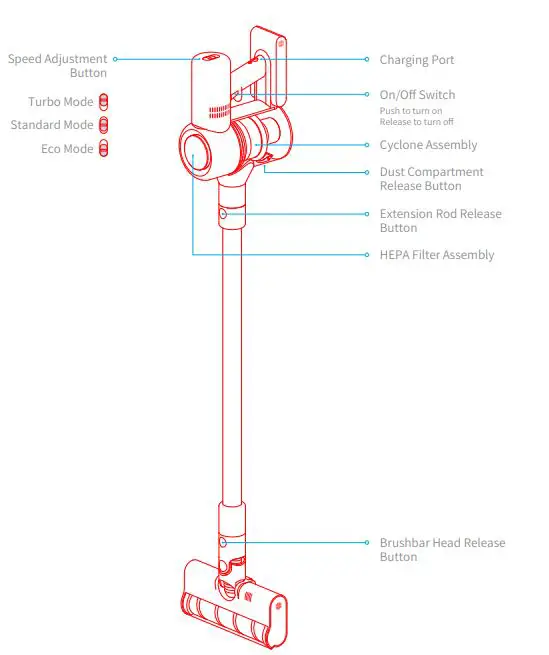 Speed Adjustment Button

Turbo Mode

Standard Mode

Eco Mode

Charging Port

On/Off Switch
Push to turn on
Release to turn off

Cyclone Assembly

Dust Compartment Release Button

Extension Rod Release Button

HEPA Filter Assembly

Brushbar Head Release Button