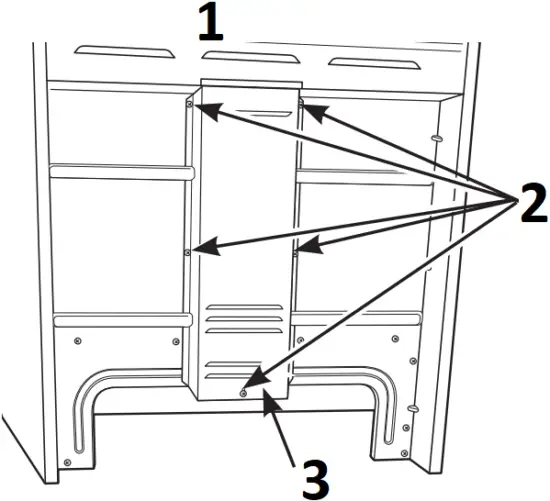 1

2

3