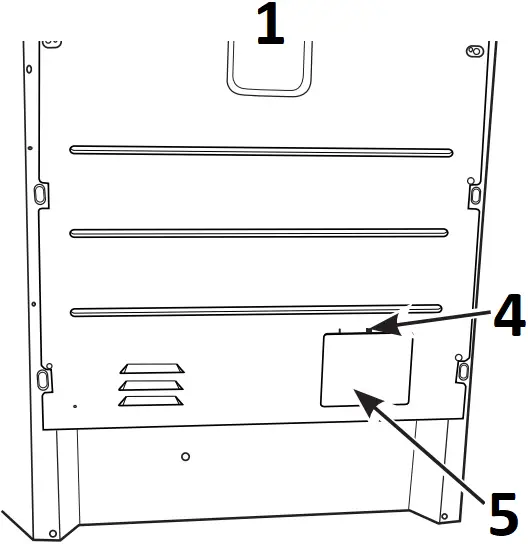 1

4

5