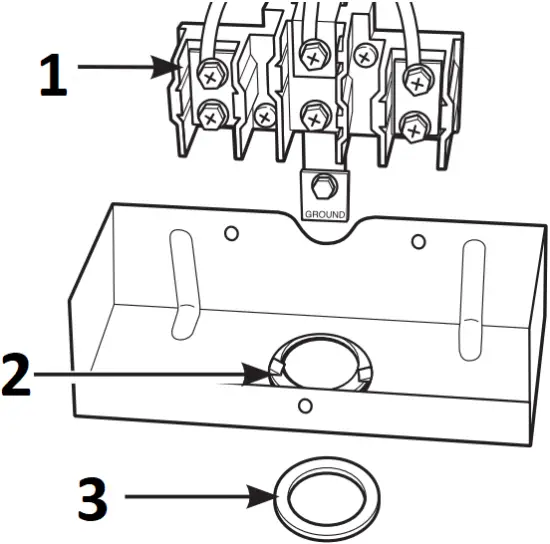 1

GROUND

2

3