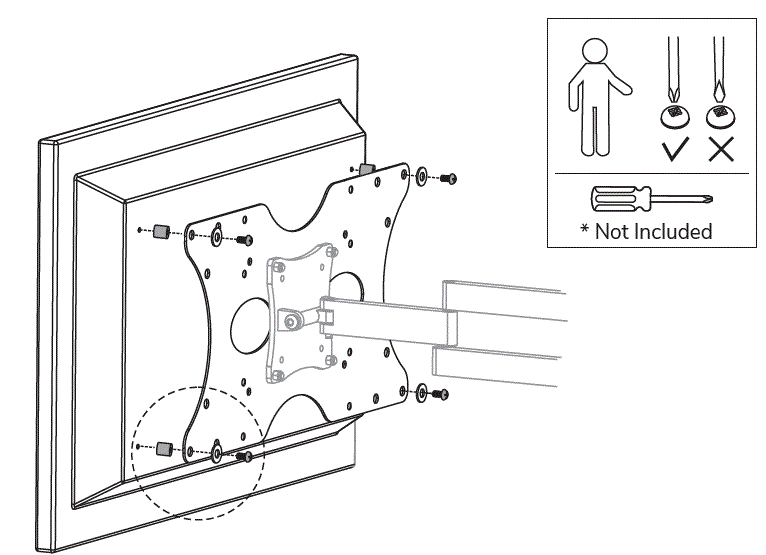 * Not Included