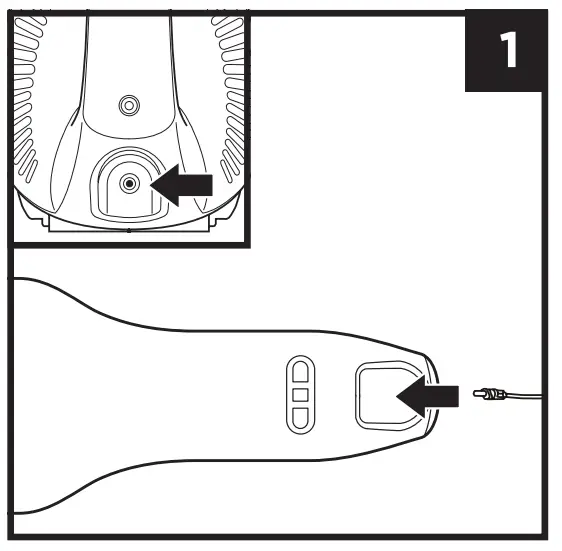 1