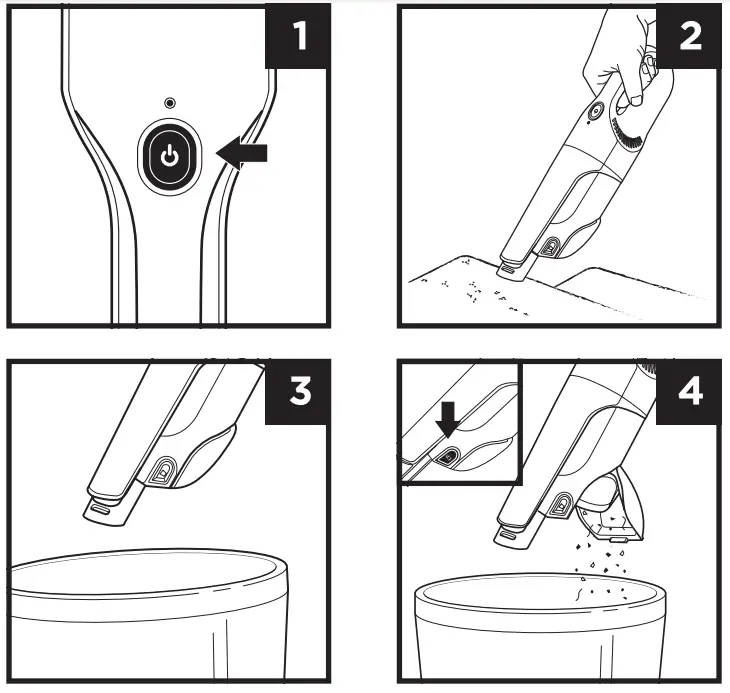 1

2

3

4