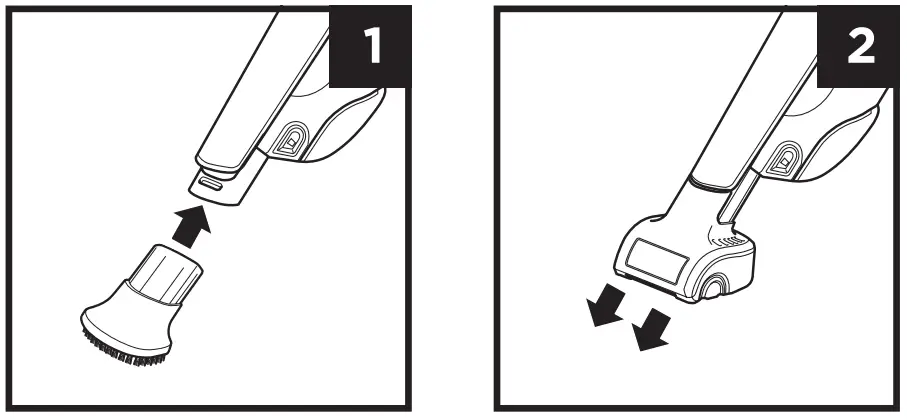 1

2