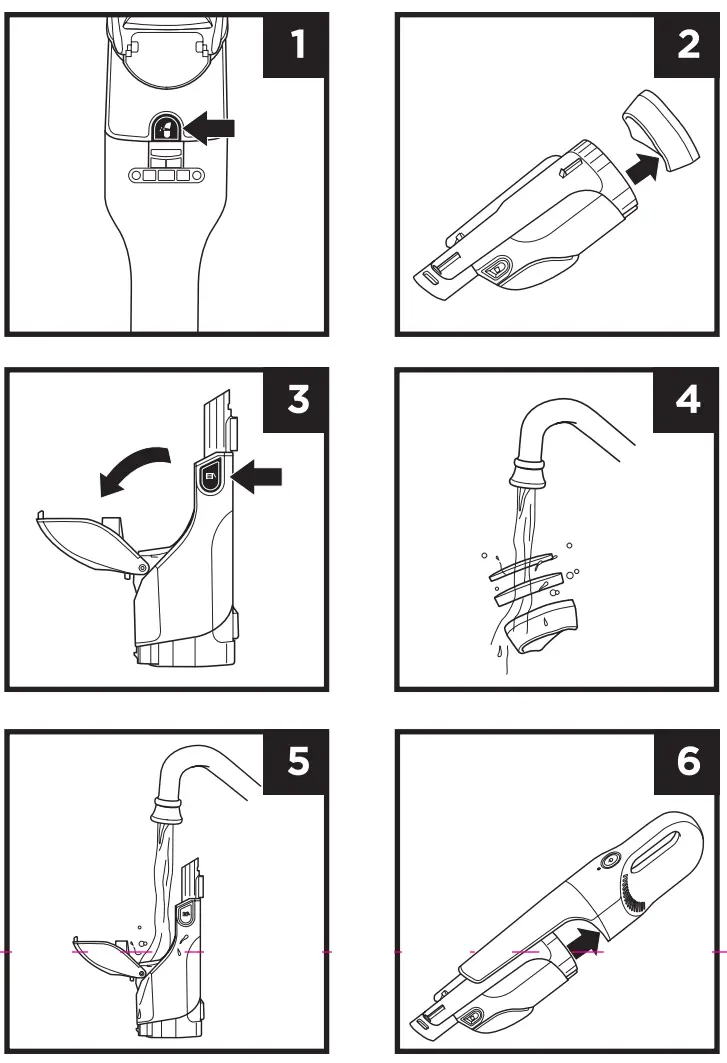 1

2

3

4

5

6