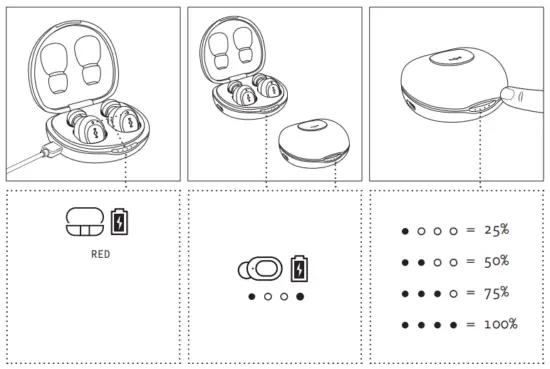 RED

● ○ ○ ●

● ○ ○ ○ = 25%

● ● ○ ○ = 50%

● ● ● ○ = 75%

● ● ● ● = 100%