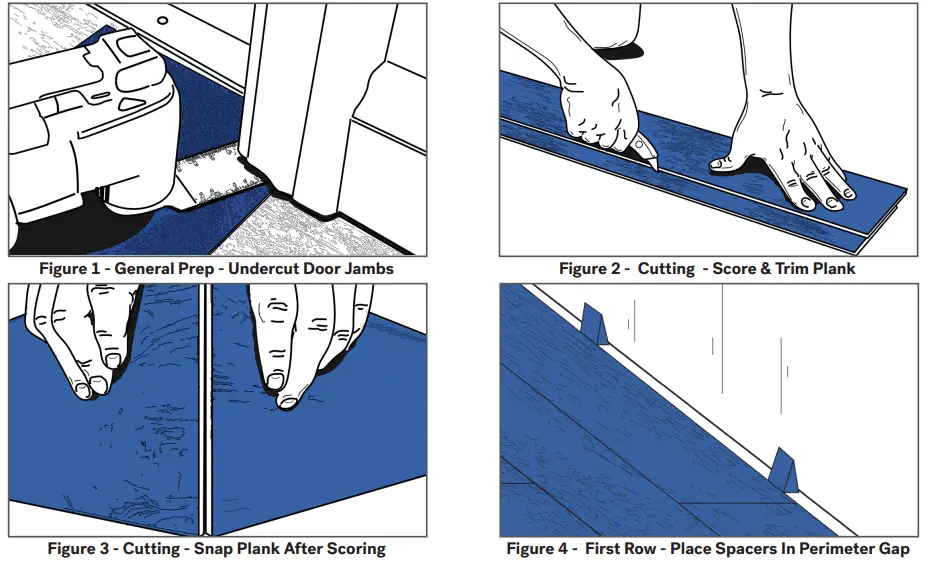 Figure 1 - General Prep - Undercut Door Jambs

Figure 2 - Cutting - Score & Trim Plank

Figure 3 - Cutting - Snap Plank After Scoring

Figure 4 - First Row - Place Spacers In Perimeter Gap