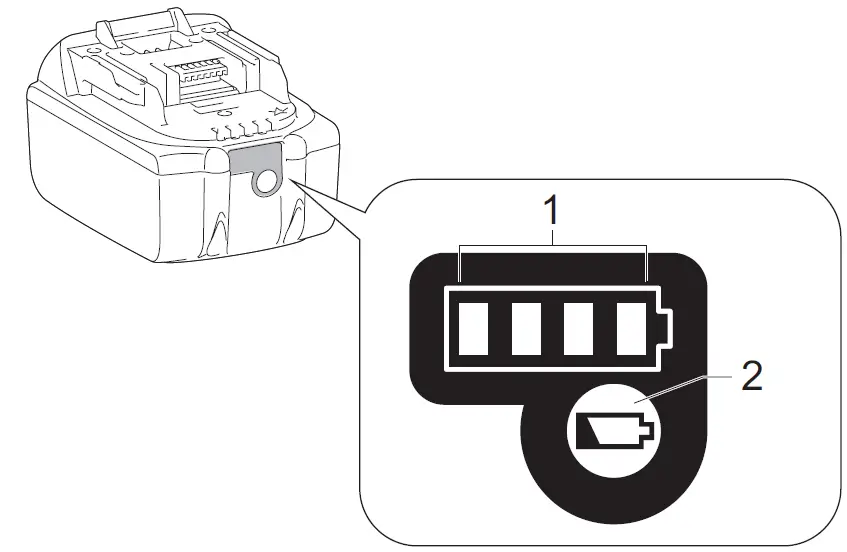 1

2