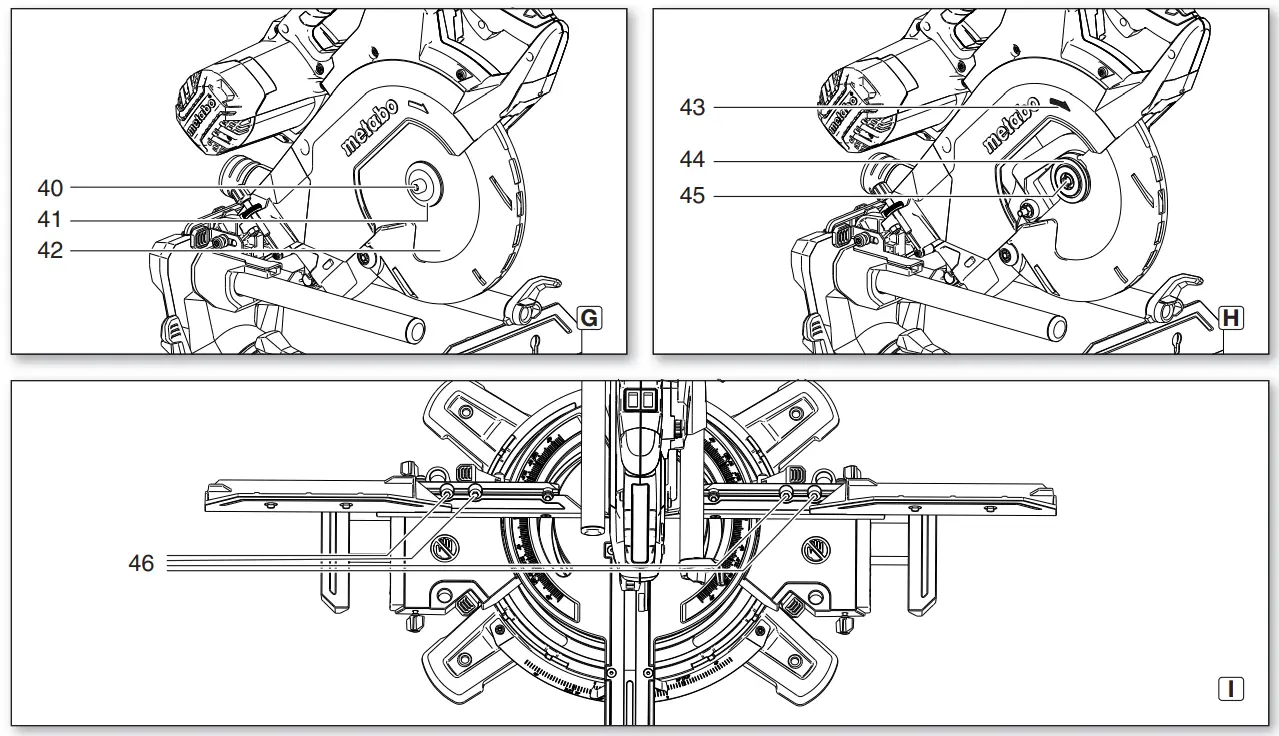 metabo
metabo
40
41
42
G

metabo
metabo
43
44
45
H

46
I