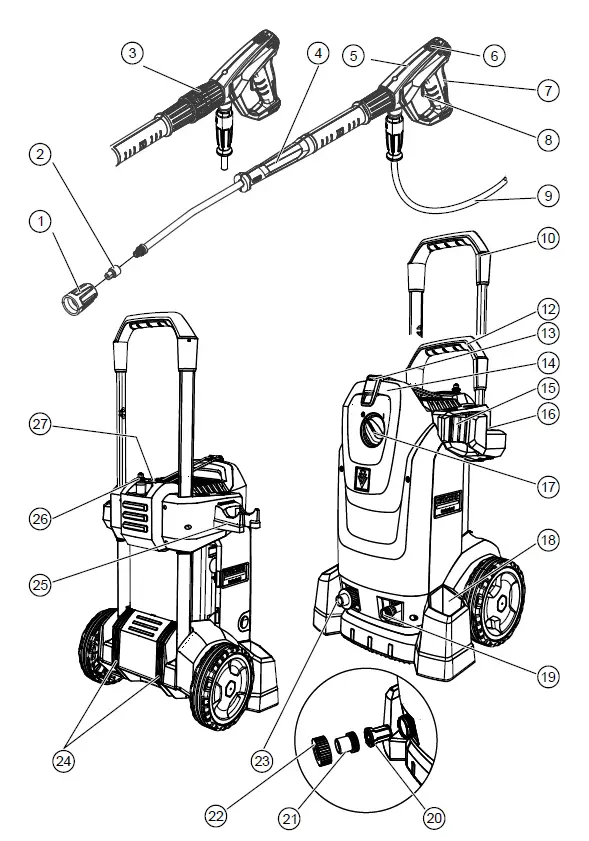 3
4
5
6
7
8
2
9
1
10
12
13
14
15
16
27
17
26
25
18
19
24
23
22
21
20