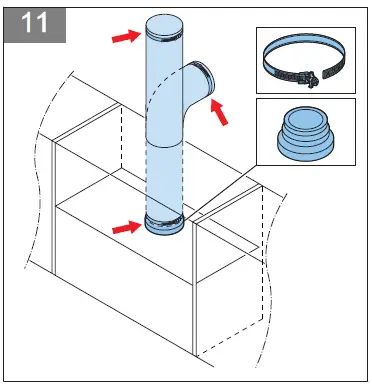 11