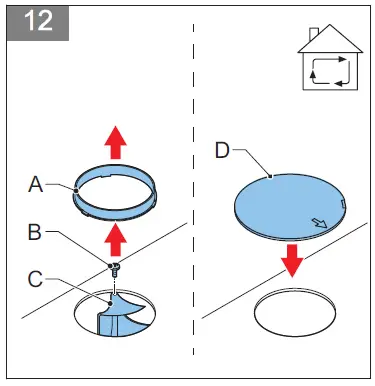 12

A

B

C

D