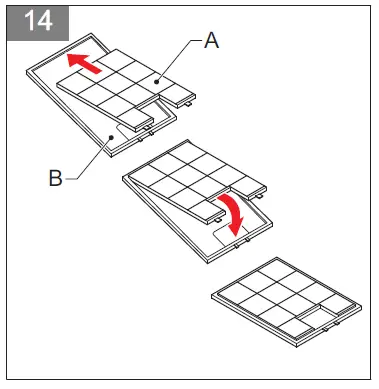 14

A

B