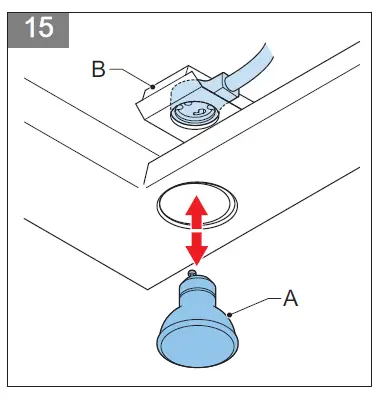 15

B

A