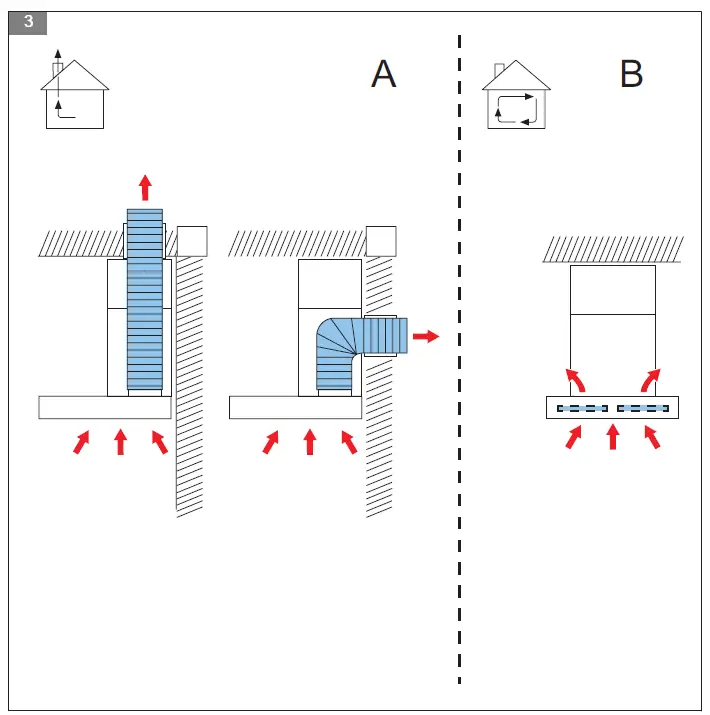 3

A

B