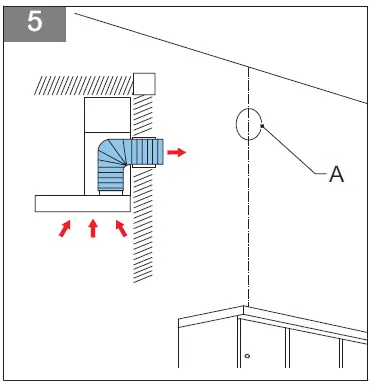 5

A