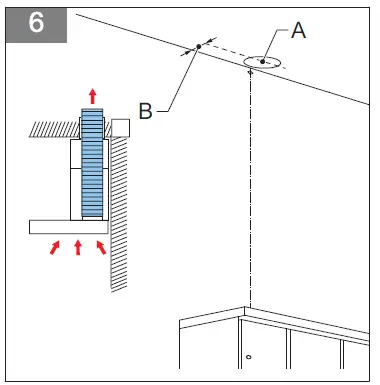 6

A

B