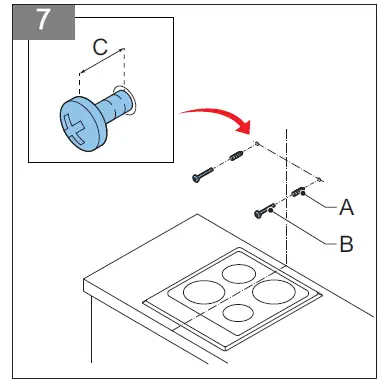 7

C

A

B