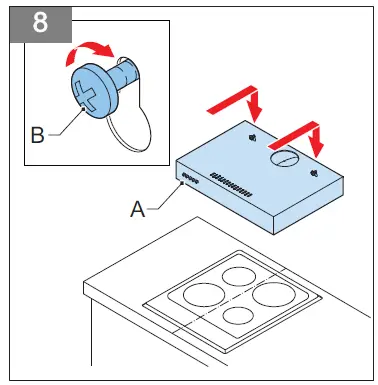 8

B

A